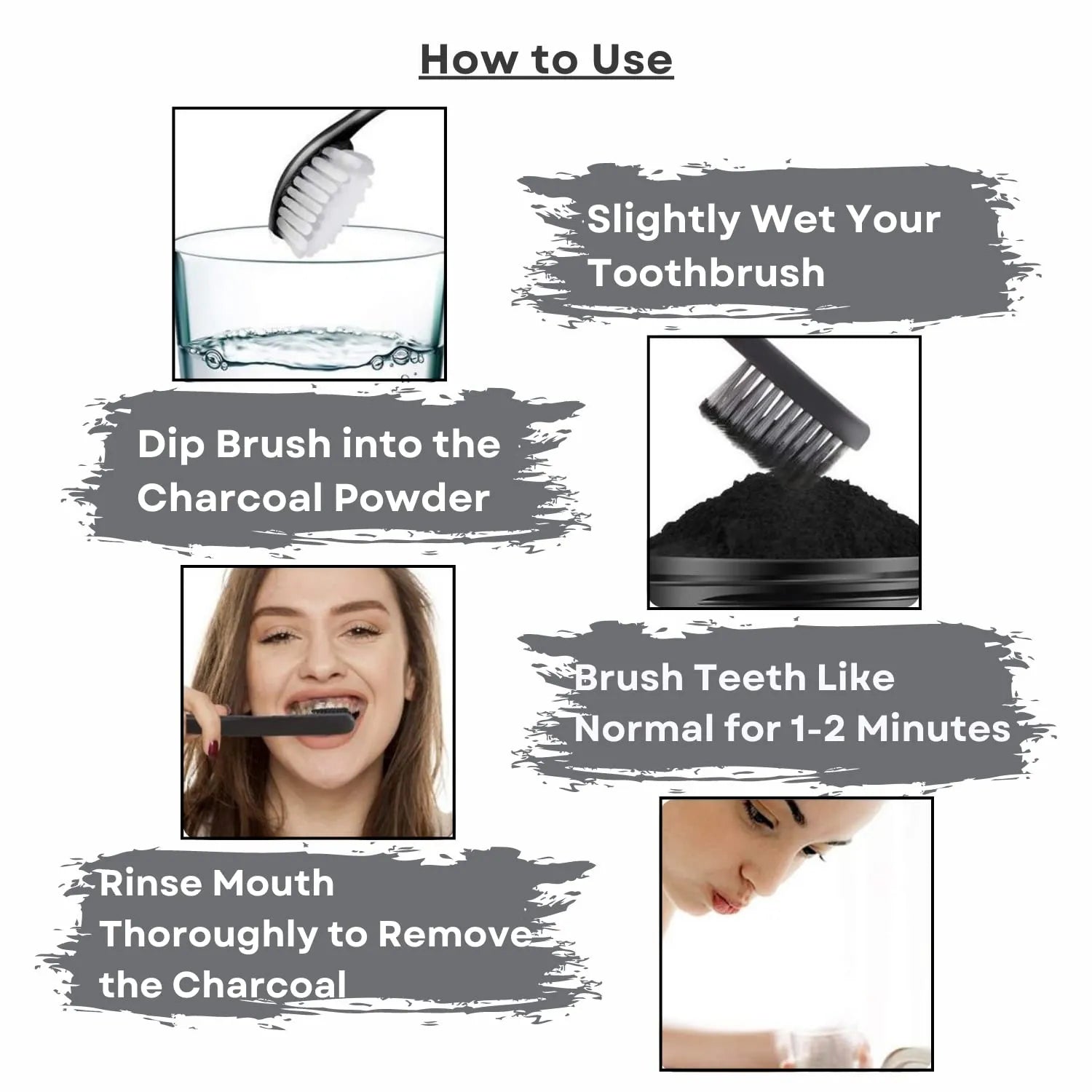 How to Use

Slightly Wet Your Toothbrush

Dip Brush into the Charcoal Powder

Brush Teeth Like Normal for 1-2 Minutes

Rinse Mouth Thoroughly to Remove the Charcoal