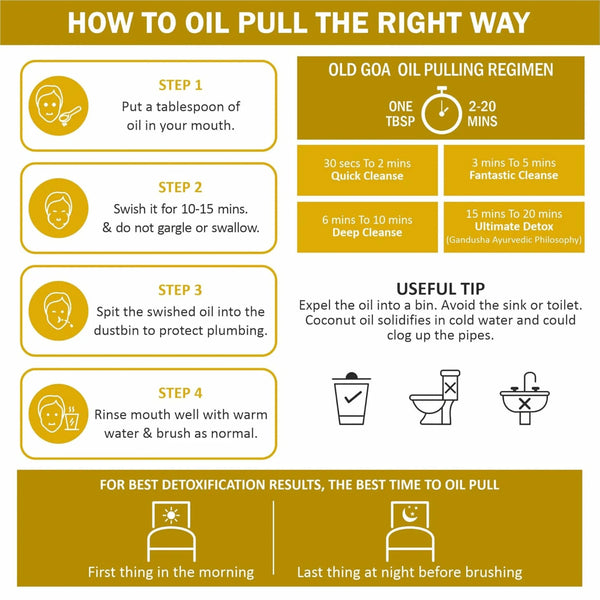 HOW TO OIL PULL THE RIGHT WAY

STEP 1
Put a tablespoon of oil in your mouth.

STEP 2
Swish it for 10-15 mins. & do not gargle or swallow.

STEP 3
Spit the swished oil into the dustbin to protect plumbing.

STEP 4
Rinse mouth well with warm water & brush as normal.

OLD GOA OIL PULLING REGIMEN

ONE TBSP

2-20 MINS

30 secs To 2 mins
Quick Cleanse

3 mins To 5 mins
Fantastic Cleanse

6 mins To 10 mins
Deep Cleanse

15 mins To 20 mins
Ultimate Detox
(Gandusha Ayurvedic Philosophy)

USEFUL TIP
Expel the oil into a bin. Avoid the sink or toilet. Coconut oil solidifies in cold water and could clog up the pipes.

FOR BEST DETOXIFICATION RESULTS, THE BEST TIME TO OIL PULL

First thing in the morning

Last thing at night before brushing